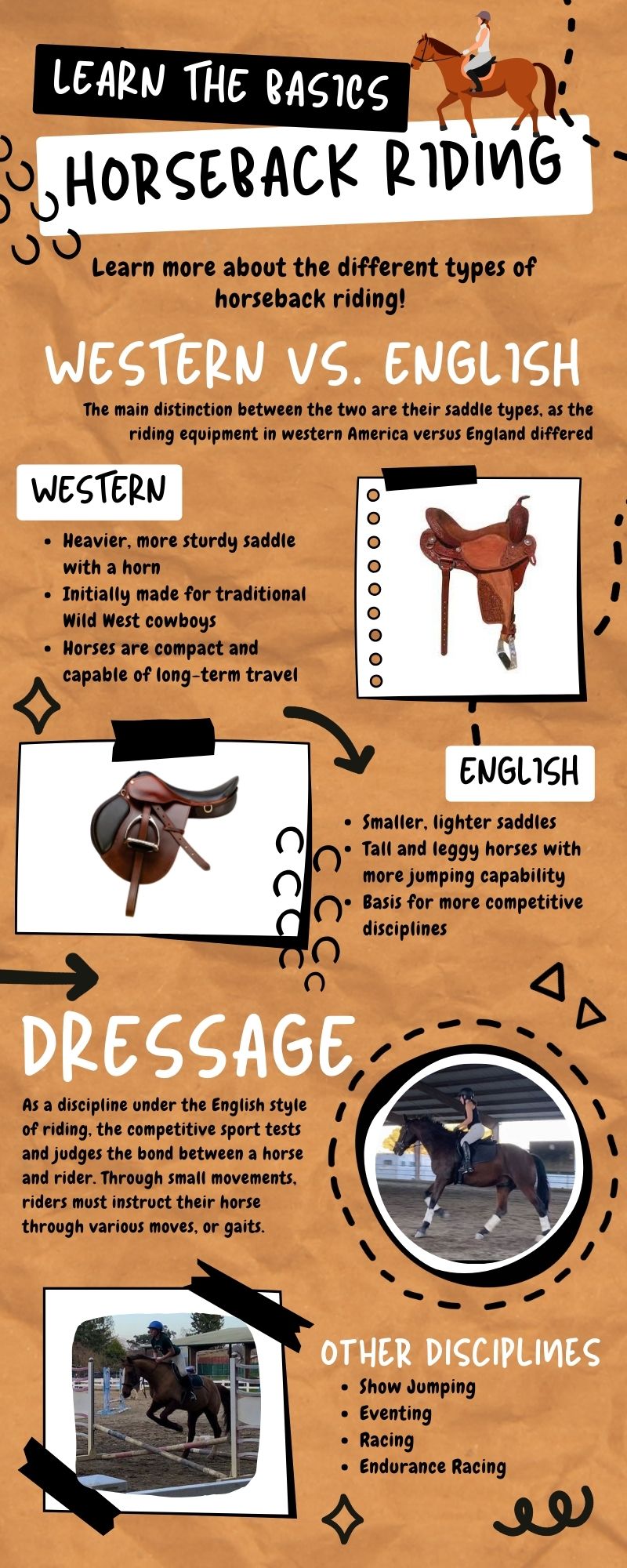 LEARN THE BASICS

HORSEBACK RIDING

Learn more about the different types of horseback riding!

WESTERN VS. ENGLISH

The main distinction between the two are their saddle types, as the riding equipment in western America versus England differed

WESTERN

- Heavier, more sturdy saddle with a horn
- Initially made for traditional Wild West cowboys
- Horses are compact and capable of long-term travel

ENGLISH

- Smaller, lighter saddles
- Tall and leggy horses with more jumping capability
- Basis for more competitive disciplines

DRESSAGE

As a discipline under the English style of riding, the competitive sport tests and judges the bond between a horse and rider. Through small movements, riders must instruct their horse through various moves, or gaits.

OTHER DISCIPLINES

- Show Jumping
- Eventing
- Racing
- Endurance Racing