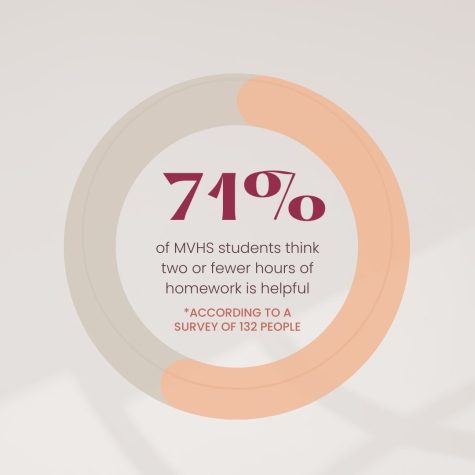 71%

of MVHS students think two or fewer hours of homework is helpful

*ACCORDING TO A SURVEY OF 132 PEOPLE