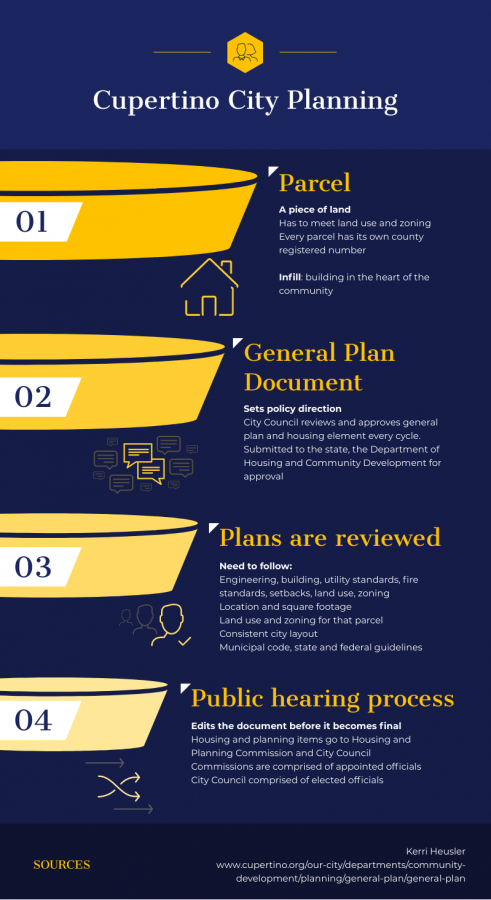 Cupertino City Planning

01

Parcel

A piece of land
Has to meet land use and zoning
Every parcel has its own county registered number

Infill: building in the heart of the community

02

General Plan Document

Sets policy direction
City Council reviews and approves general plan and housing element every cycle. Submitted to the state, the Department of Housing and Community Development for approval

03

Plans are reviewed

Need to follow:
Engineering, building, utility standards, fire standards, setbacks, land use, zoning
Location and square footage
Land use and zoning for that parcel
Consistent city layout
Municipal code, state and federal guidelines

04

Public hearing process

Edits the document before it becomes final
Housing and planning items go to Housing and Planning Commission and City Council
Commissions are comprised of appointed officials
City Council comprised of elected officials

SOURCES

Kerri Heusler
www.cupertino.org/our-city/departments/community-development/planning/general-plan/general-plan