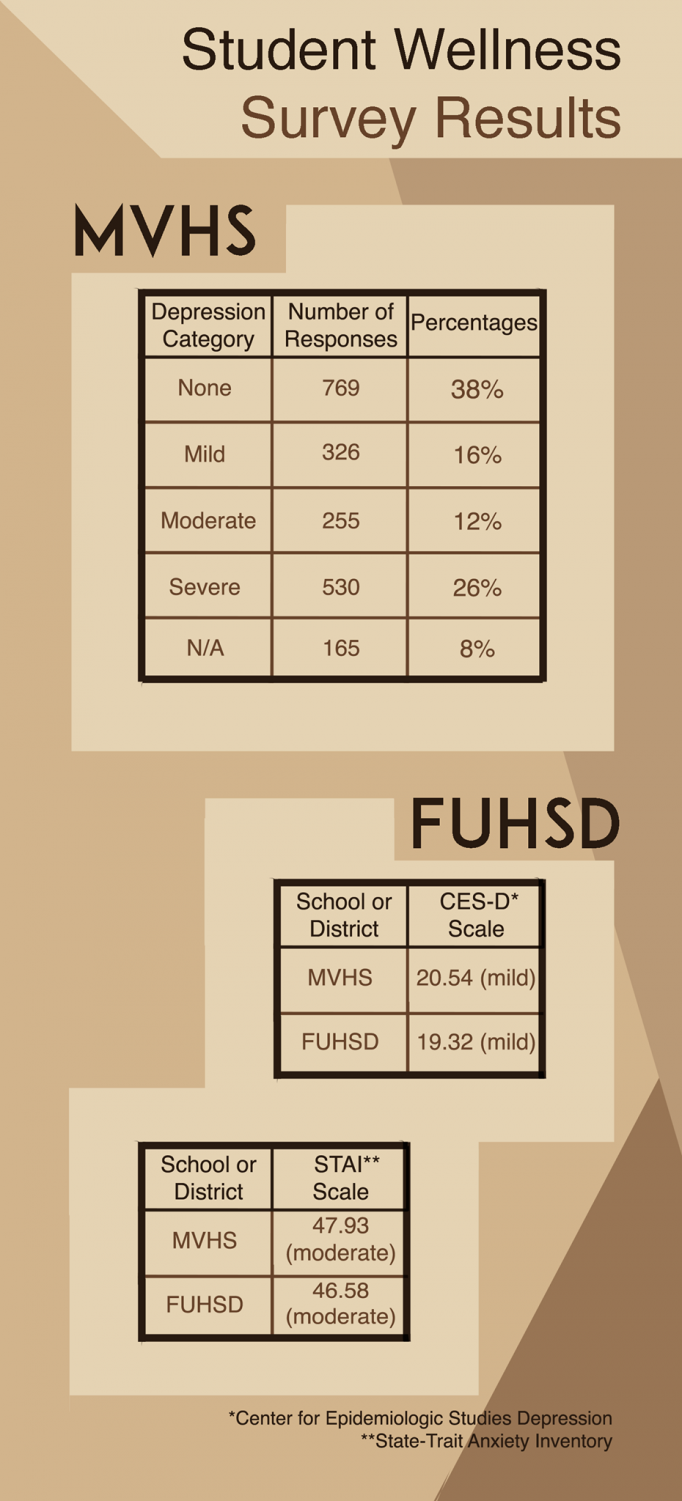 Student Wellness
Survey Results

MVHS

| Depression Category | Number of Responses | Percentages |
|---|---|---|
| None | 769 | 38% |
| Mild | 326 | 16% |
| Moderate | 255 | 12% |
| Severe | 530 | 26% |
| N/A | 165 | 8% |

FUHSD

| School or District | CES-D* Scale |
|---|---|
| MVHS | 20.54 (mild) |
| FUHSD | 19.32 (mild) |

| School or District | STAI** Scale |
|---|---|
| MVHS | 47.93 (moderate) |
| FUHSD | 46.58 (moderate) |

*Center for Epidemiologic Studies Depression
**State-Trait Anxiety Inventory