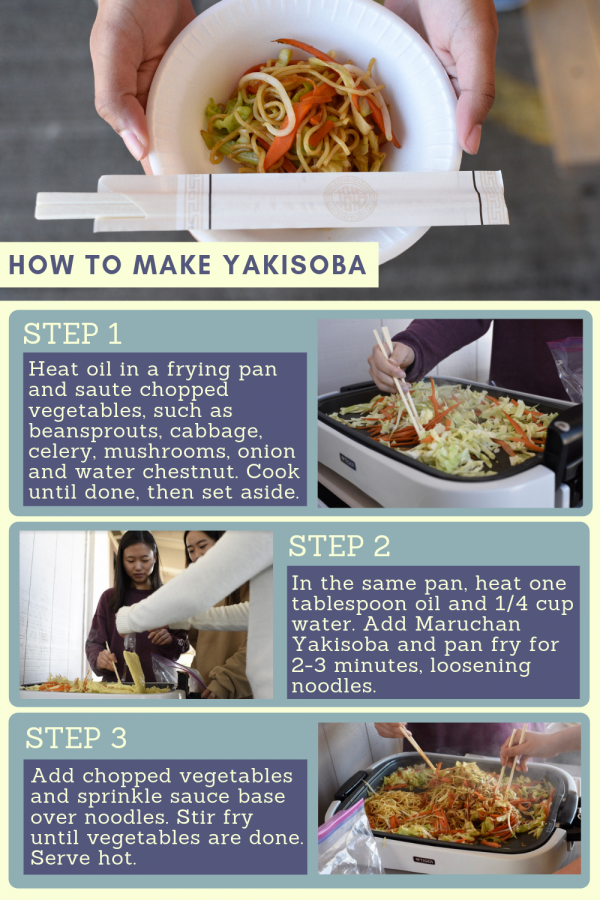 HOW TO MAKE YAKISOBA

STEP 1

Heat oil in a frying pan and saute chopped vegetables, such as beansprouts, cabbage, celery, mushrooms, onion and water chestnut. Cook until done, then set aside.

STEP 2

In the same pan, heat one tablespoon oil and 1/4 cup water. Add Maruchan Yakisoba and pan fry for 2-3 minutes, loosening noodles.

STEP 3

Add chopped vegetables and sprinkle sauce base over noodles. Stir fry until vegetables are done. Serve hot.