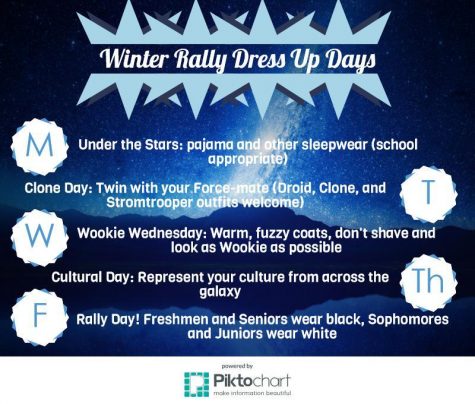 Winter Rally Dress Up Days

M

Under the Stars: pajama and other sleepwear (school appropriate)

Clone Day: Twin with your Force-mate (Droid, Clone, and Stromtrooper outfits welcome)

T

W

Wookie Wednesday: Warm, fuzzy coats, don't shave and look as Wookie as possible

Cultural Day: Represent your culture from across the galaxy

Th

F

Rally Day! Freshmen and Seniors wear black, Sophomores and Juniors wear white

powered by
Piktochart
make information beautiful