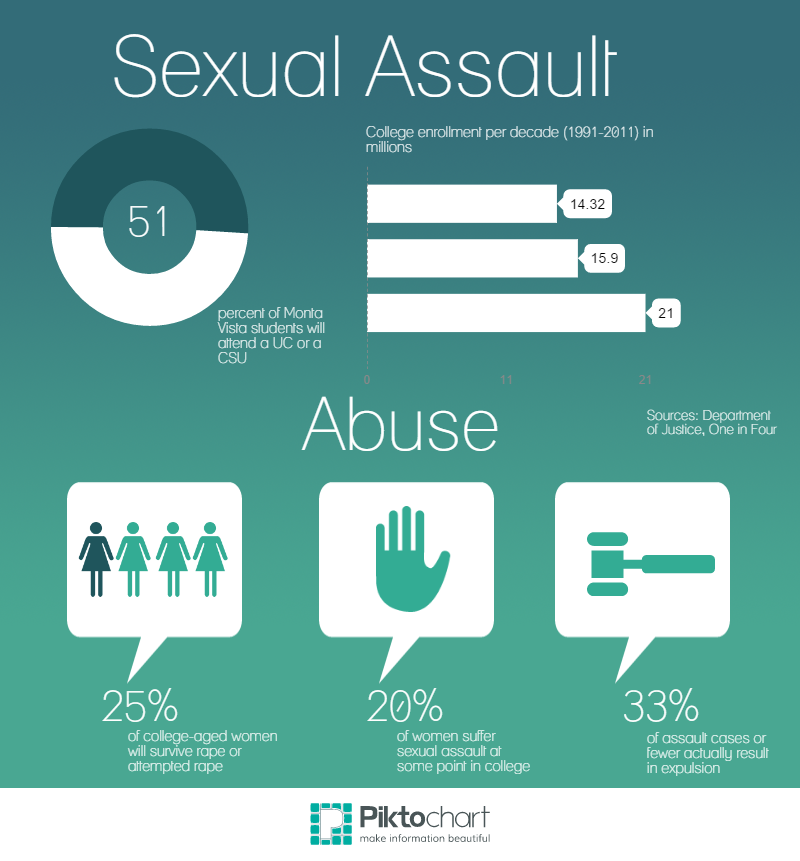 Sexual Assault

51

percent of Monta Vista students will attend a UC or a CSU

College enrollment per decade (1991-2011) in millions

14.32

15.9

21

0 11 21

Abuse

Sources: Department of Justice, One in Four

25%
of college-aged women will survive rape or attempted rape

20%
of women suffer sexual assault at some point in college

33%
of assault cases or fewer actually result in expulsion

Piktochart
make information beautiful