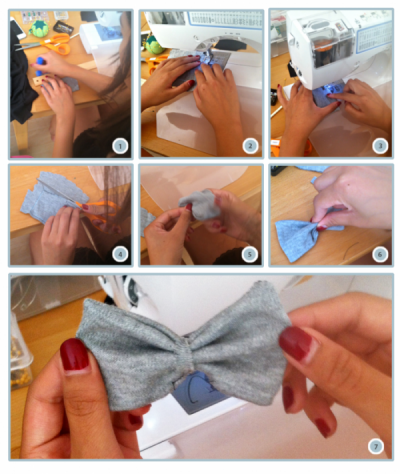 1

2

3

4

5

6

7