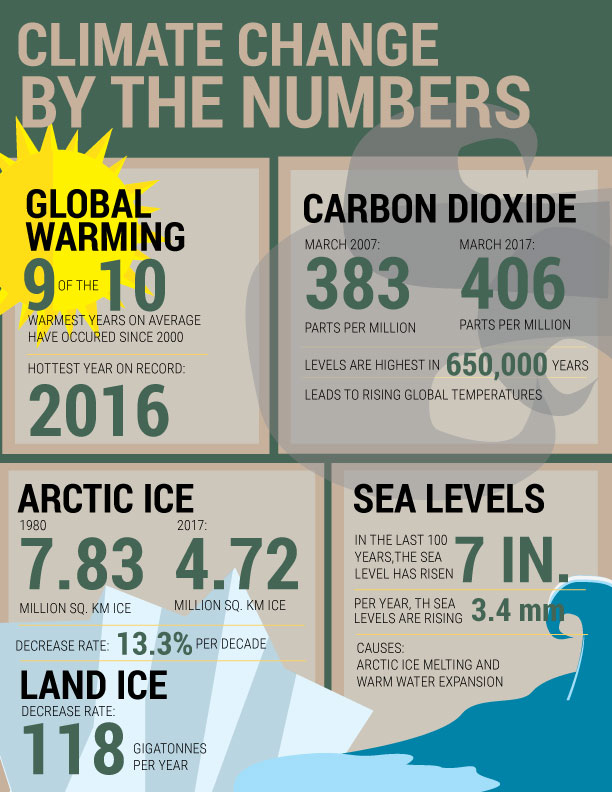 CLIMATE CHANGE BY THE NUMBERS

GLOBAL WARMING

9 OF THE 10

WARMEST YEARS ON AVERAGE HAVE OCCURED SINCE 2000

HOTTEST YEAR ON RECORD:

2016

CARBON DIOXIDE

MARCH 2007:

383

PARTS PER MILLION

MARCH 2017:

406

PARTS PER MILLION

LEVELS ARE HIGHEST IN 650,000 YEARS

LEADS TO RISING GLOBAL TEMPERATURES

ARCTIC ICE

1980

7.83

MILLION SQ. KM ICE

2017:

4.72

MILLION SQ. KM ICE

DECREASE RATE: 13.3% PER DECADE

LAND ICE

DECREASE RATE:

118 GIGATONNES PER YEAR

SEA LEVELS

IN THE LAST 100 YEARS,THE SEA LEVEL HAS RISEN 7 IN.

PER YEAR, TH SEA LEVELS ARE RISING 3.4 mm

CAUSES:
ARCTIC ICE MELTING AND WARM WATER EXPANSION